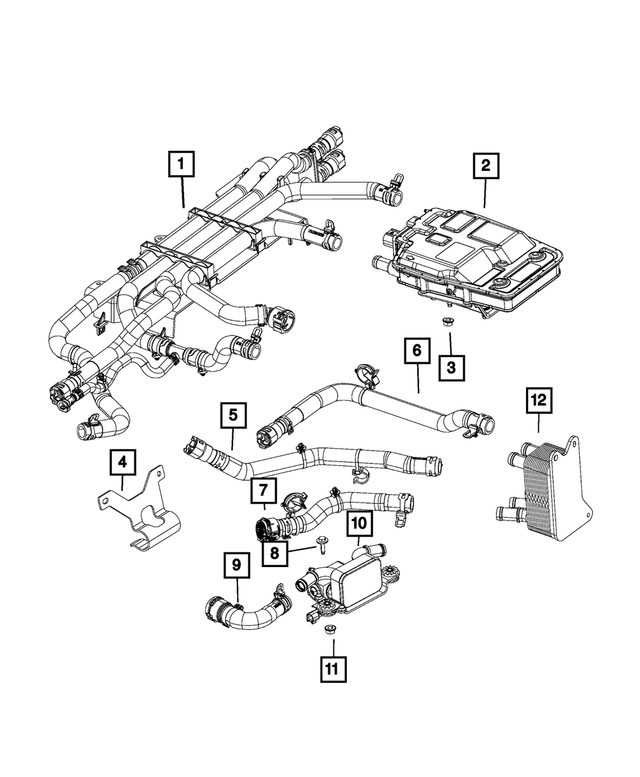 1
2
3
6
12
5
4
7
10
8
9
11